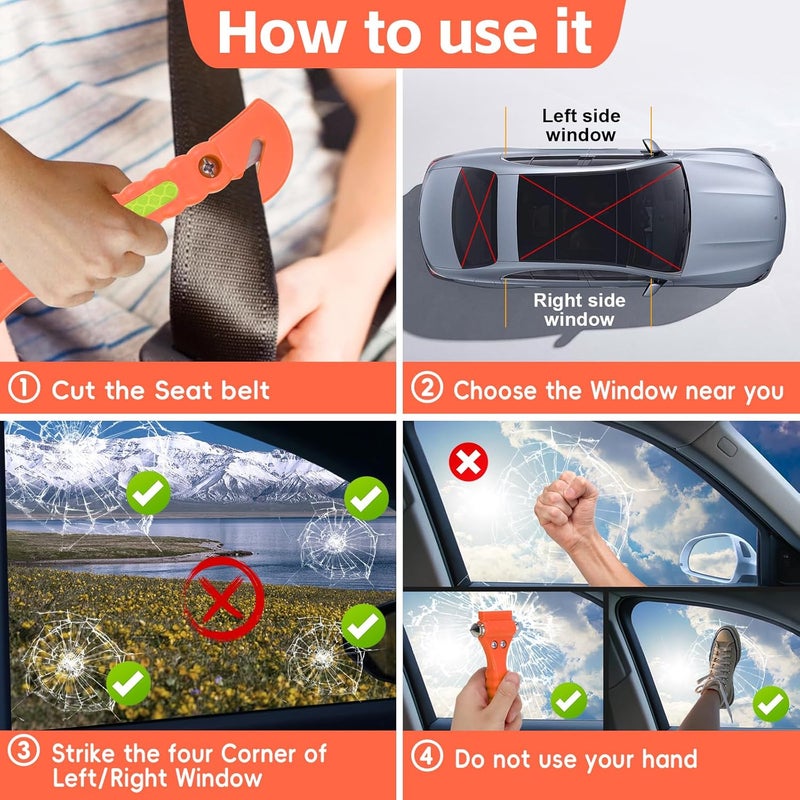 How to use it

Left side window

Right side window

① Cut the Seat belt

② Choose the Window near you

③ Strike the four Corner of Left/Right Window

④ Do not use your hand